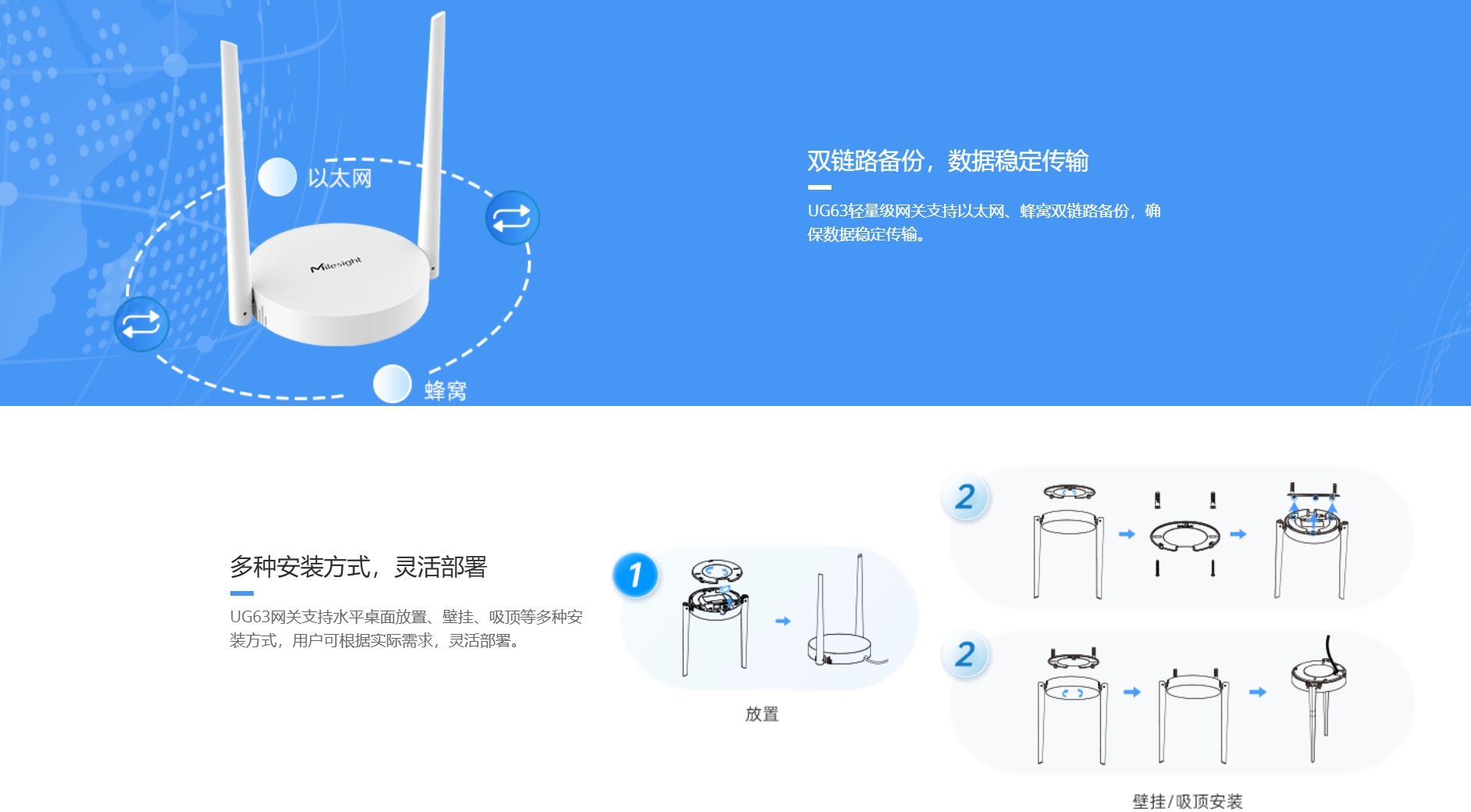 以太网

Milesight

蜂窝

双链路备份，数据稳定传输

UG63轻量级网关支持以太网、蜂窝双链路备份，确保数据稳定传输。

多种安装方式，灵活部署

UG63网关支持水平桌面放置、壁挂、吸顶等多种安装方式，用户可根据实际需求，灵活部署。

1

放置

2

2

壁挂/吸顶安装